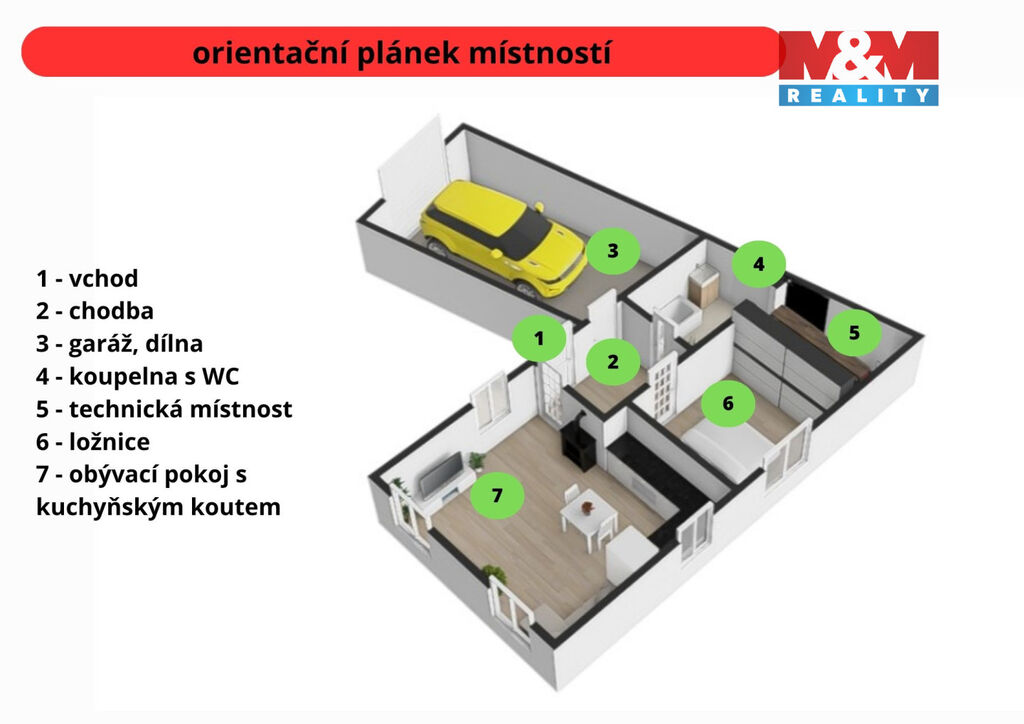 orientační plánek místností

M&M
REALITY

1 - vchod
2 - chodba
3 - garáž, dílna
4 - koupelna s WC
5 - technická místnost
6 - ložnice
7 - obývací pokoj s kuchyňským koutem

3
4
1
2
5
6
7