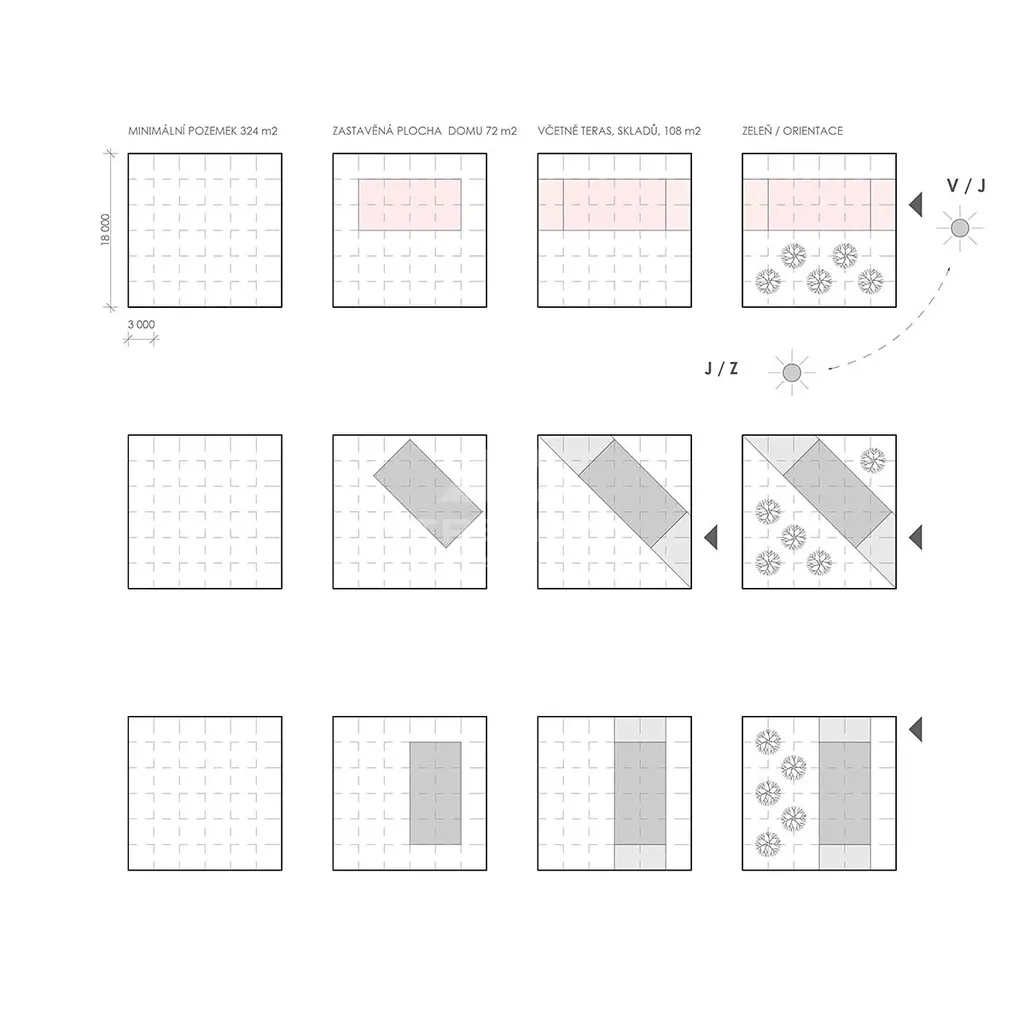 MINIMÁLNÍ POZEMEK 324 m2

ZASTAVĚNÁ PLOCHA DOMU 72 m2

VČETNĚ TERAS, SKLADŮ, 108 m2

ZELEŇ / ORIENTACE

18 000

3 000

V / J

J / Z